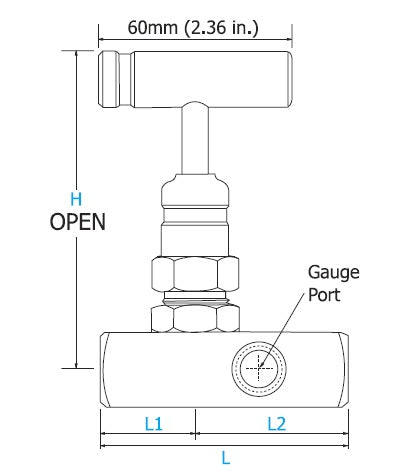 60mm (2.36 in.)

H
OPEN

Gauge
Port

L1
L2
L