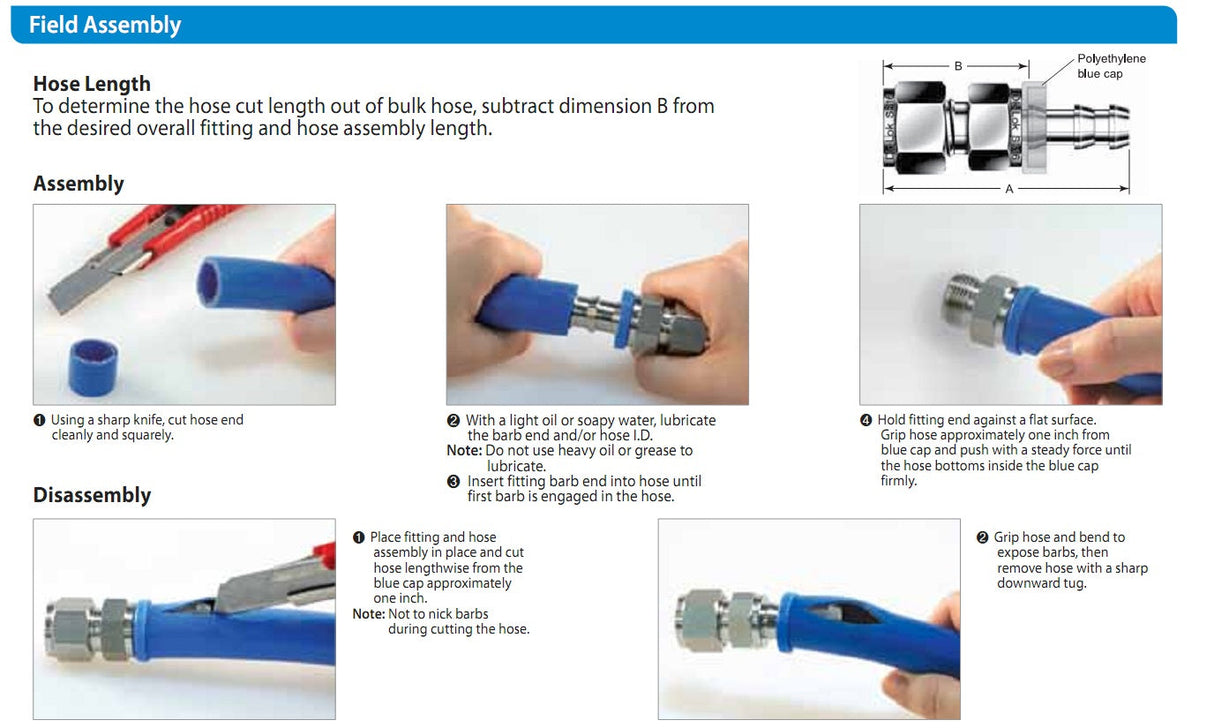 Field Assembly

Hose Length
To determine the hose cut length out of bulk hose, subtract dimension B from the desired overall fitting and hose assembly length.

B
Polyethylene blue cap
A

Assembly

❶ Using a sharp knife, cut hose end cleanly and squarely.

❷ With a light oil or soapy water, lubricate the barb end and/or hose I.D.
Note: Do not use heavy oil or grease to lubricate.
❸ Insert fitting barb end into hose until first barb is engaged in the hose.

❹ Hold fitting end against a flat surface. Grip hose approximately one inch from blue cap and push with a steady force until the hose bottoms inside the blue cap firmly.

Disassembly

❶ Place fitting and hose assembly in place and cut hose lengthwise from the blue cap approximately one inch.
Note: Not to nick barbs during cutting the hose.

❷ Grip hose and bend to expose barbs, then remove hose with a sharp downward tug.